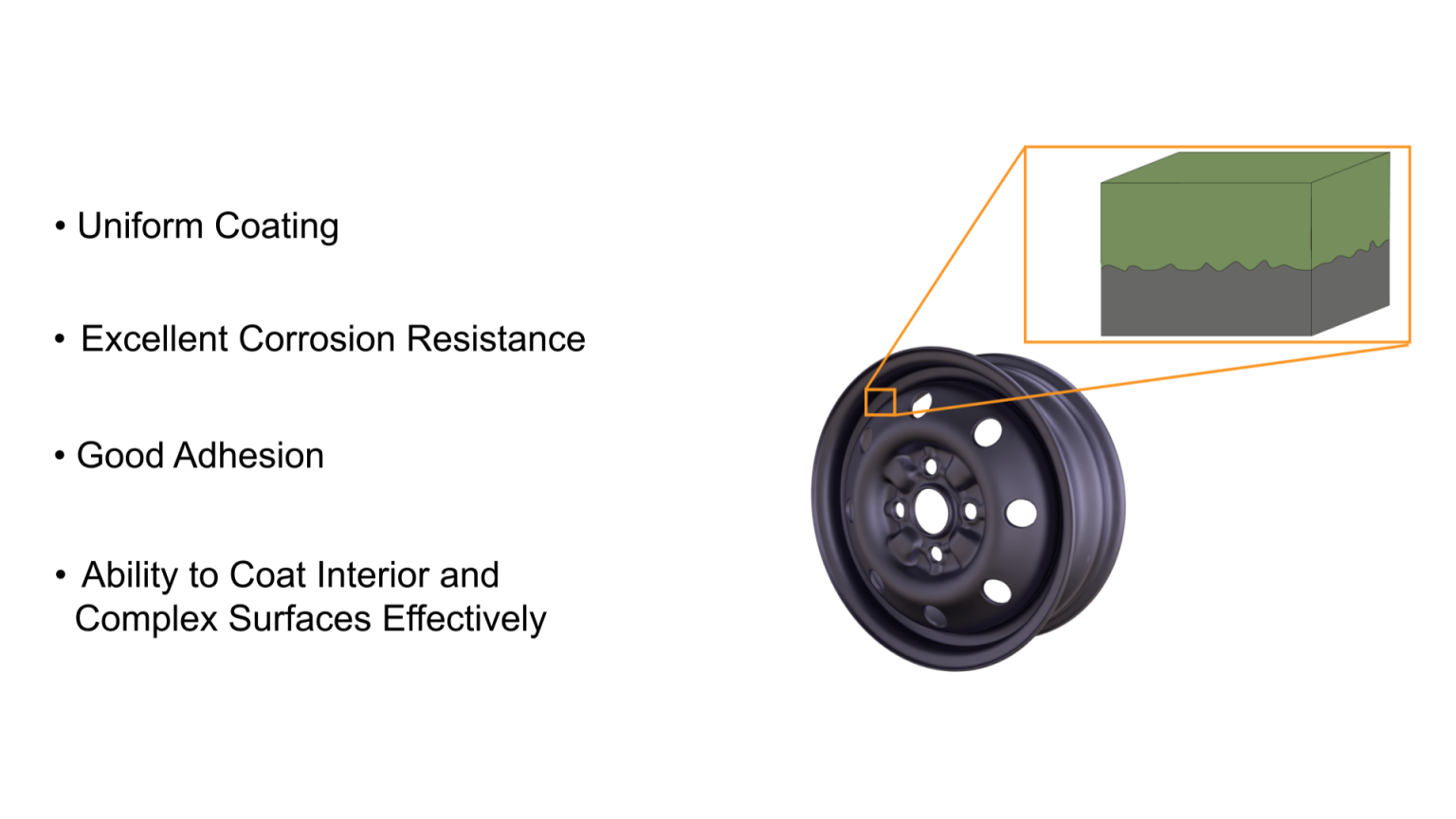 • Uniform Coating

• Excellent Corrosion Resistance

• Good Adhesion

• Ability to Coat Interior and Complex Surfaces Effectively