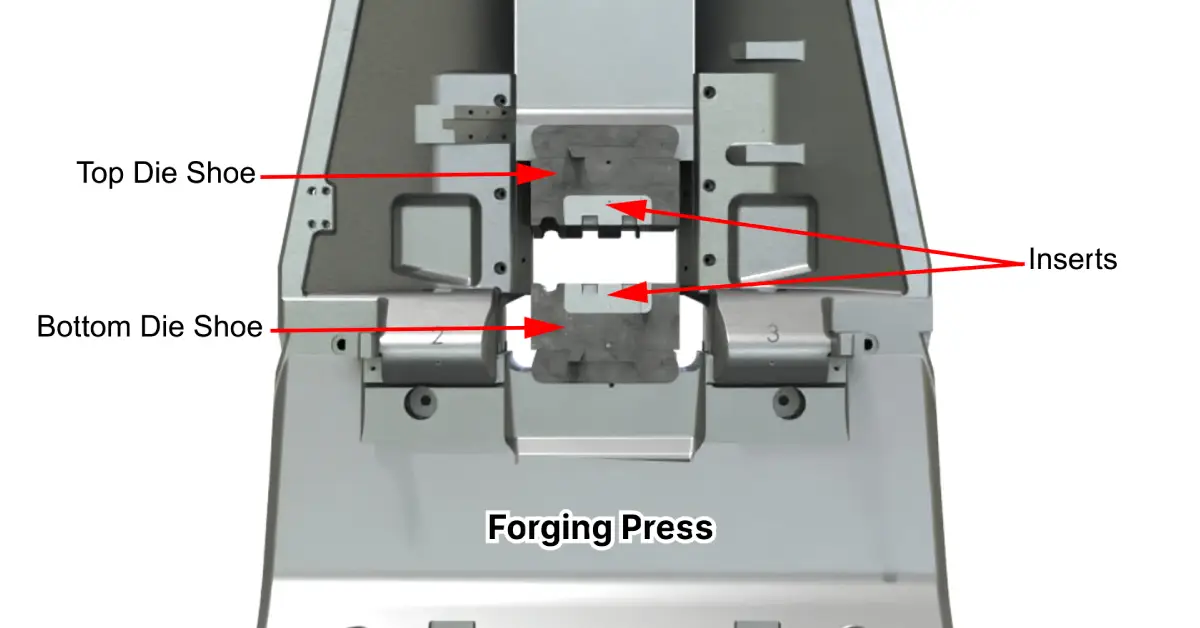 Top Die Shoe

Inserts

Bottom Die Shoe

2

3

Forging Press