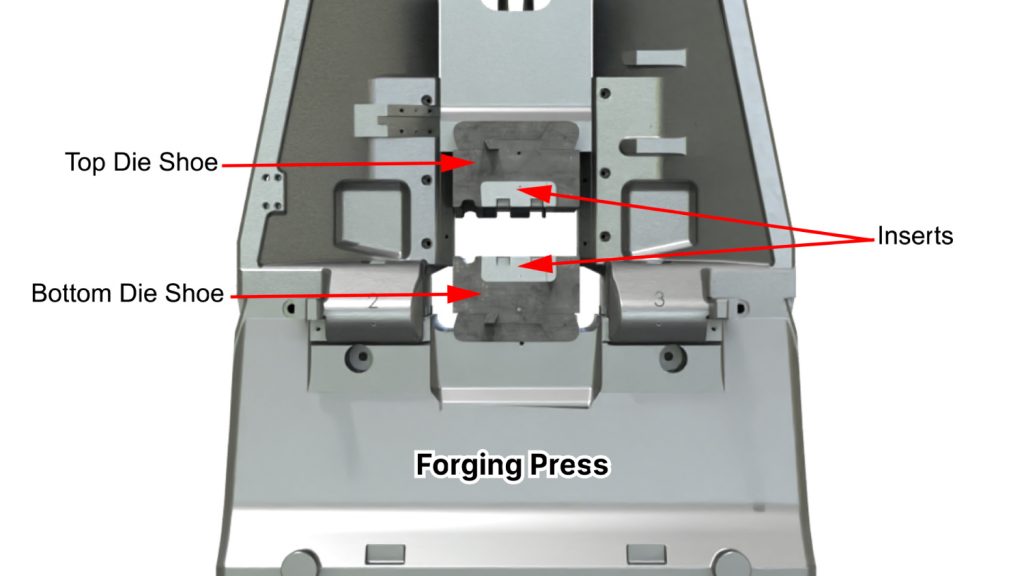 Top Die Shoe

Inserts

Bottom Die Shoe

2

3

Forging Press