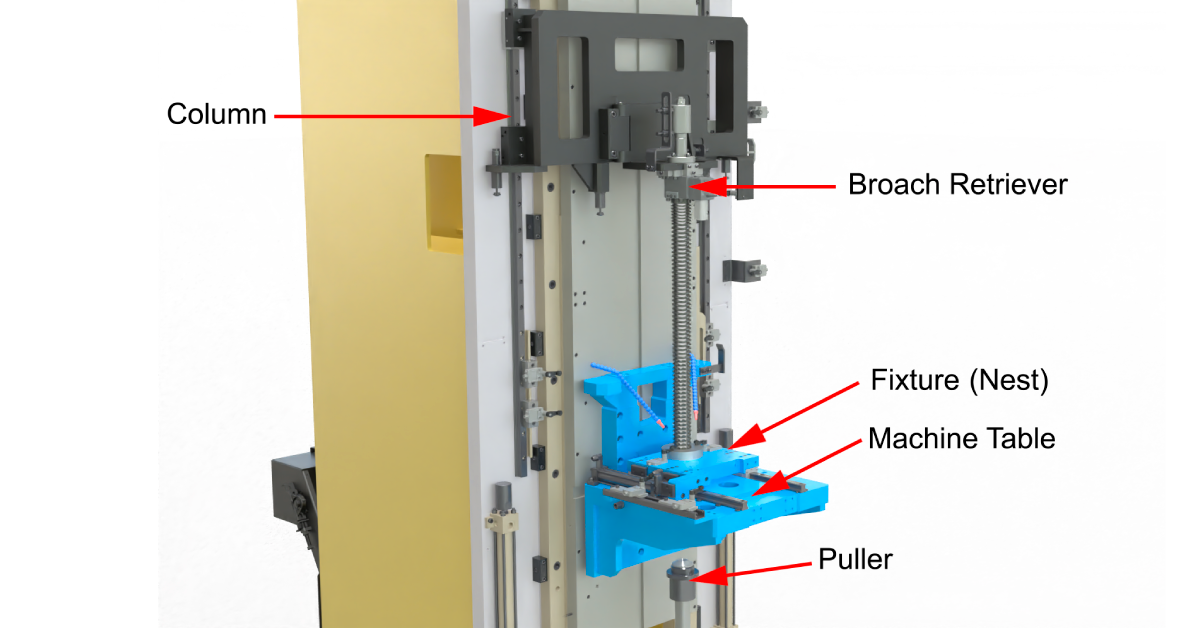 Column

Broach Retriever

Fixture (Nest)

Machine Table

Puller