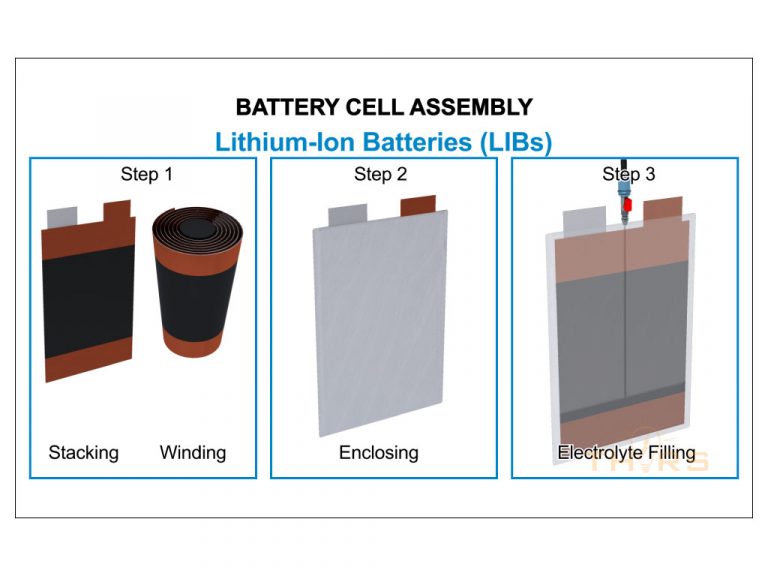 BATTERY CELL ASSEMBLY

Lithium-Ion Batteries (LIBs)

Step 1

Stacking Winding

Step 2

Enclosing

Step 3

Electrolyte Filling

THORS